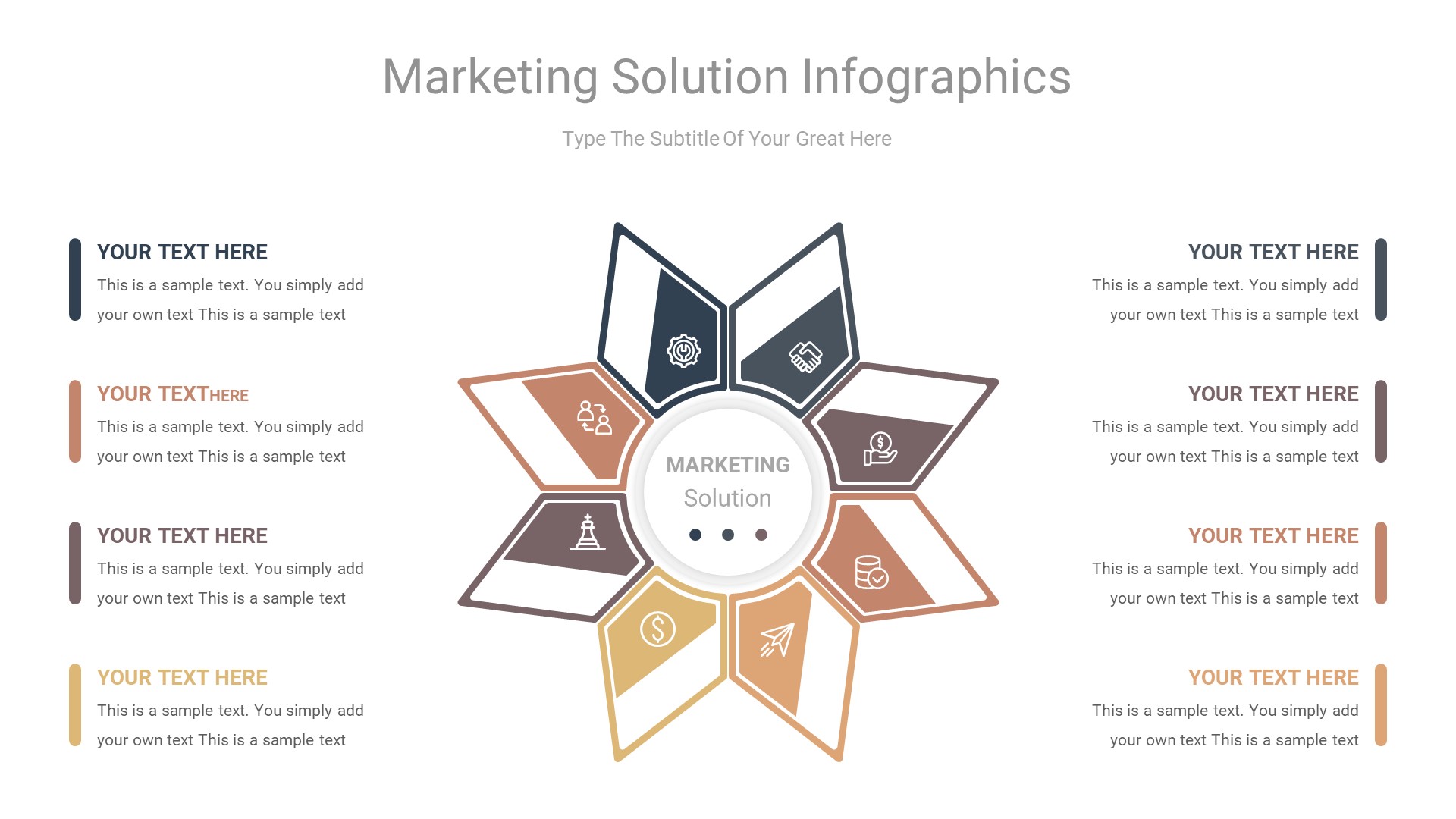 Marketing Solution Infographics

Type The Subtitle Of Your Great Here

YOUR TEXT HERE
This is a sample text. You simply add your own text This is a sample text

YOUR TEXTHERE
This is a sample text. You simply add your own text This is a sample text

YOUR TEXT HERE
This is a sample text. You simply add your own text This is a sample text

YOUR TEXT HERE
This is a sample text. You simply add your own text This is a sample text

MARKETING
Solution

YOUR TEXT HERE
This is a sample text. You simply add your own text This is a sample text

YOUR TEXT HERE
This is a sample text. You simply add your own text This is a sample text

YOUR TEXT HERE
This is a sample text. You simply add your own text This is a sample text

YOUR TEXT HERE
This is a sample text. You simply add your own text This is a sample text